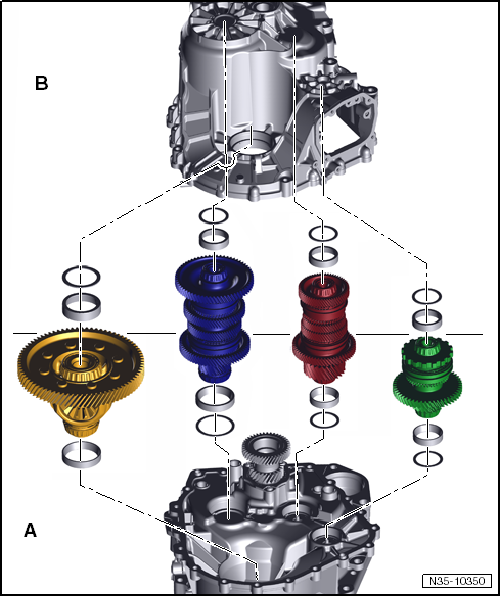 B

A

N35-10350