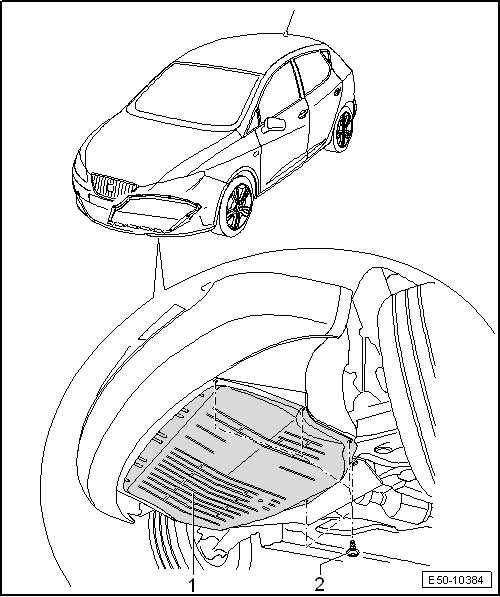 1
2
E50-10384