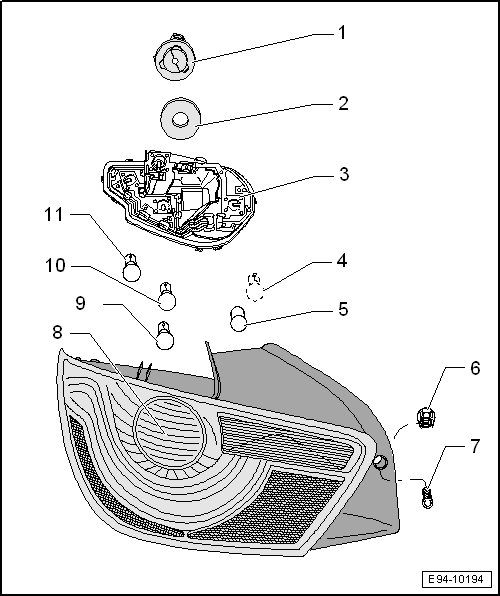 1
2
3
11
10
4
9
5
8
6
7
E94-10194