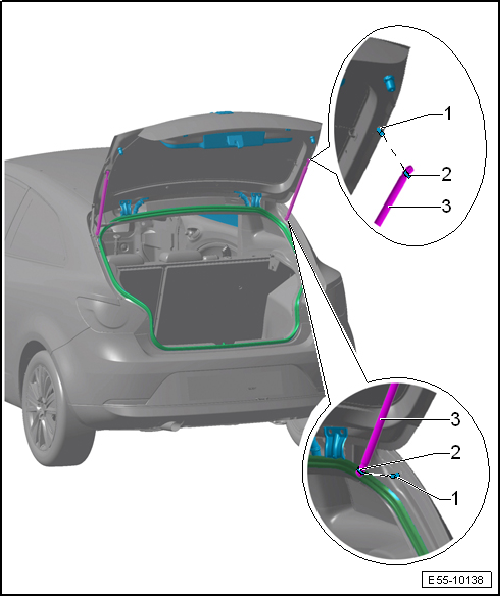 1
2
3
3
2
1
E55-10138