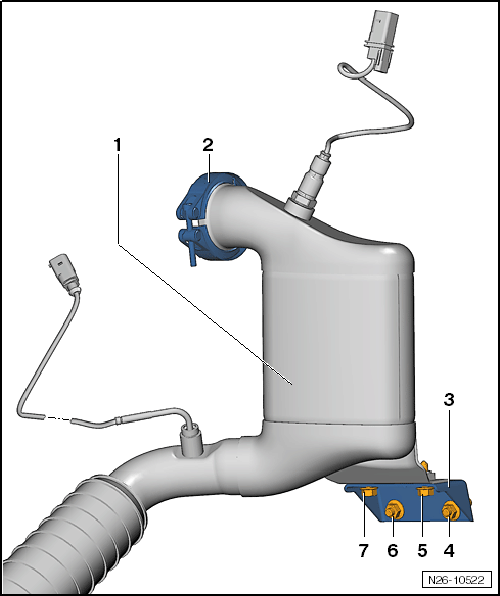 1
2
3
7
6
5
4
N26-10522