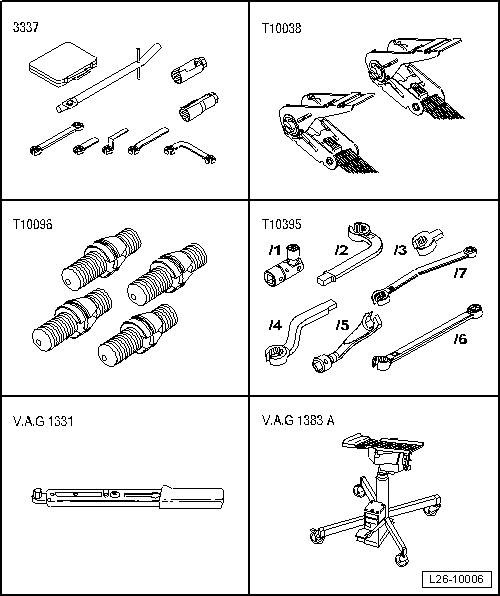 3337

T10038

T10096

T10395

/1

/2

/3

/7

/4

/5

/6

V.A.G 1331

V.A.G 1383 A

L26-10006