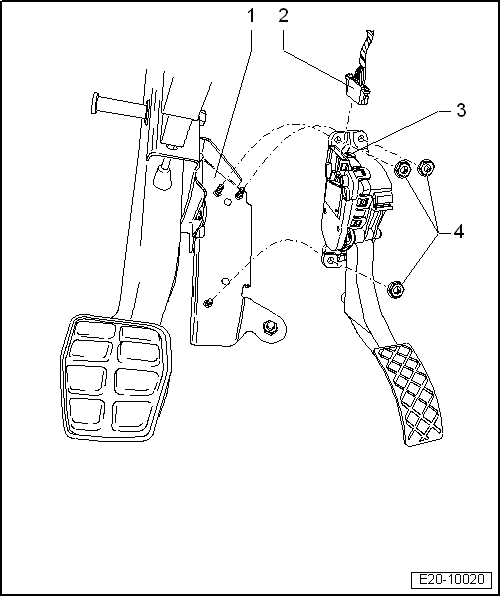 1
2
3
4
E20-10020