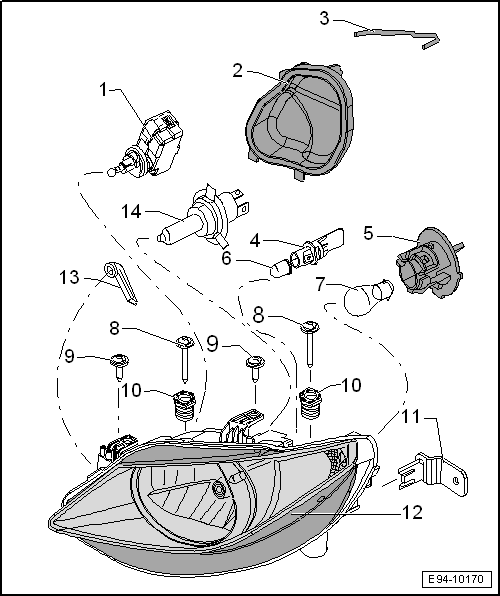 3
2
1
14
4
5
6
13
7
8
8
9
9
10
10
11
12
E94-10170