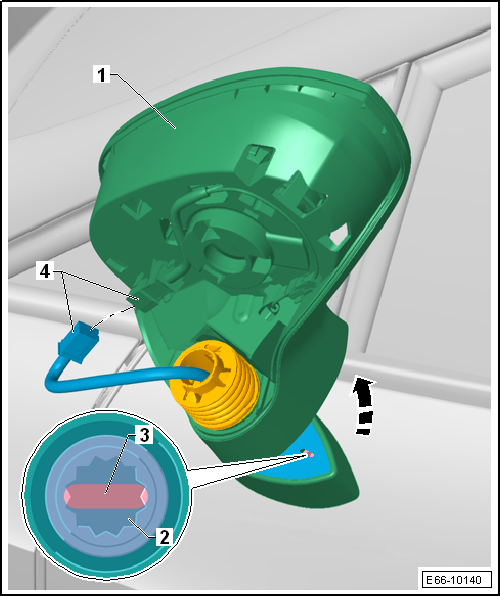 1
4
3
2
E66-10140