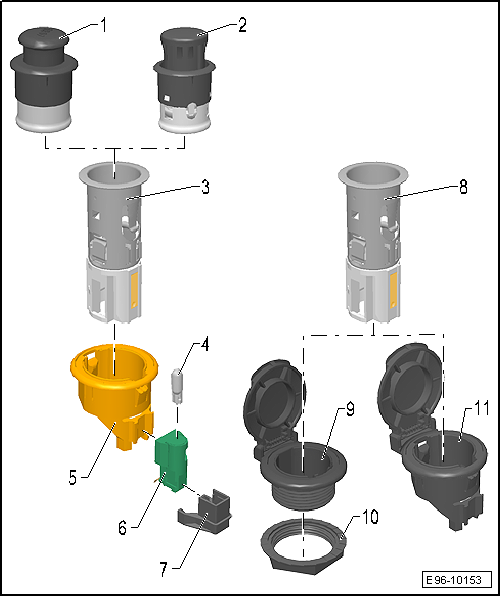 1
2
3
8
4
9
11
5
6
10
7
E96-10153