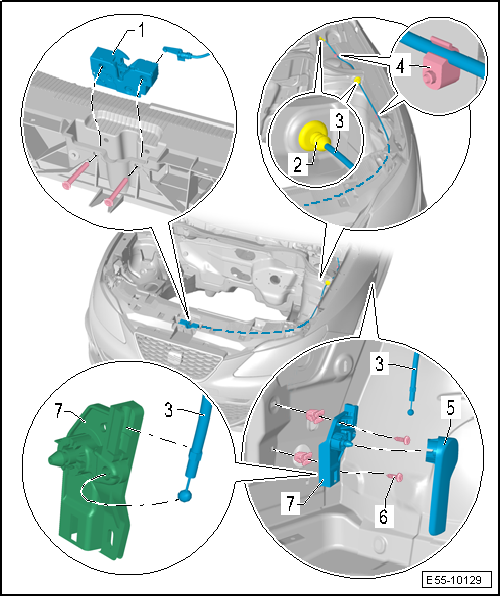 1
4
3
2
3
5
7
3
7
6
E55-10129