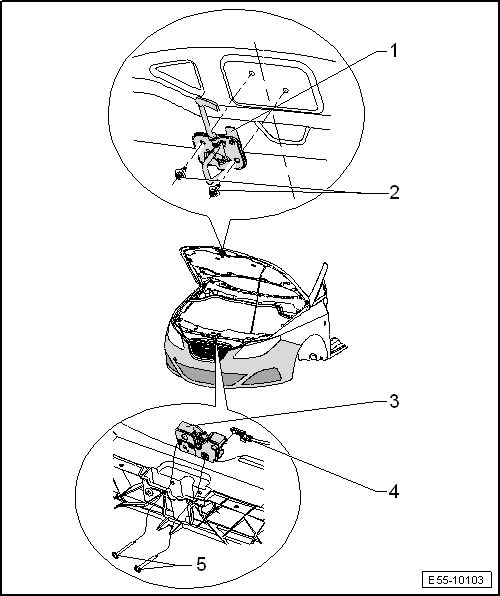 1
2
3
4
5
E55-10103