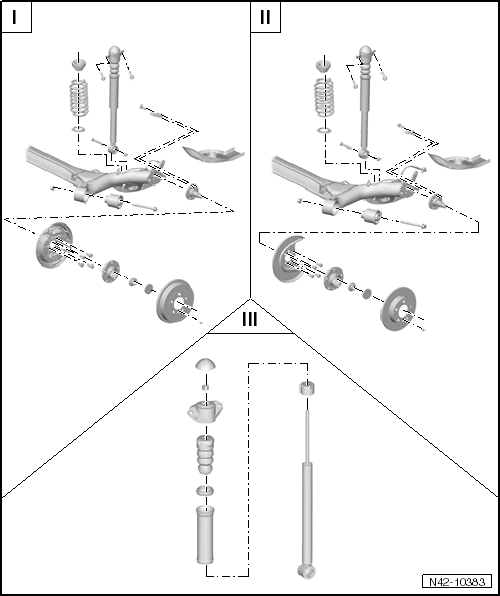 I

II

III

N42-10383