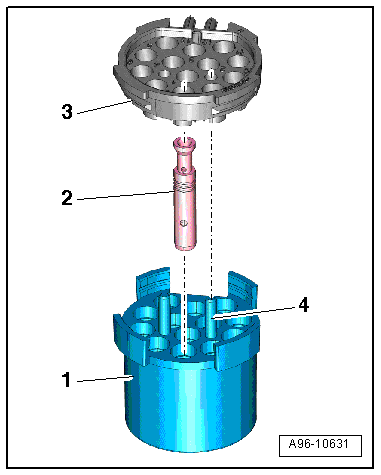 3

2

4

1

A96-10631