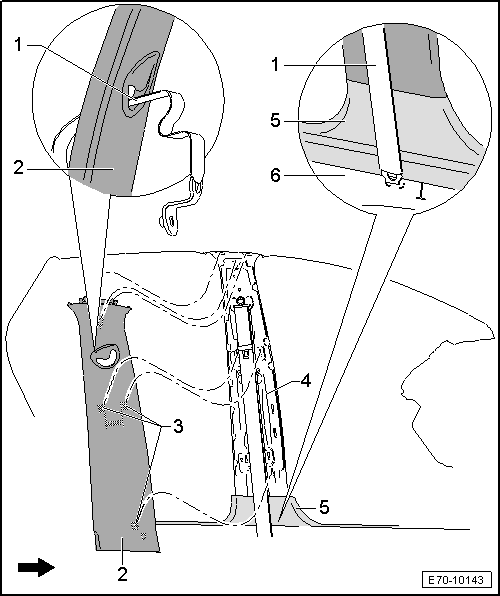 1
2
1
5
6
4
3
5
2
E70-10143