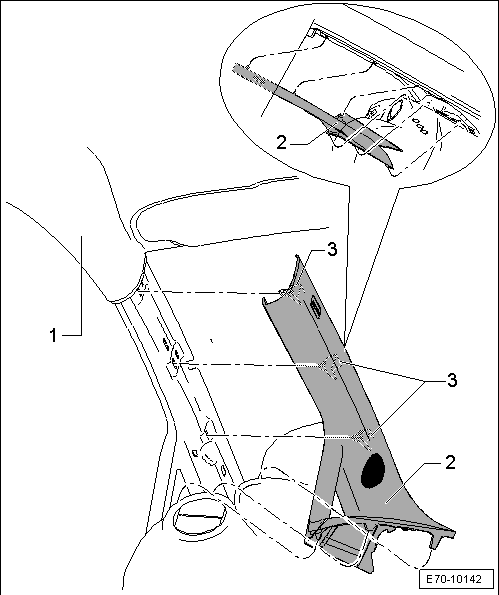 2
3
1
3
2
E70-10142