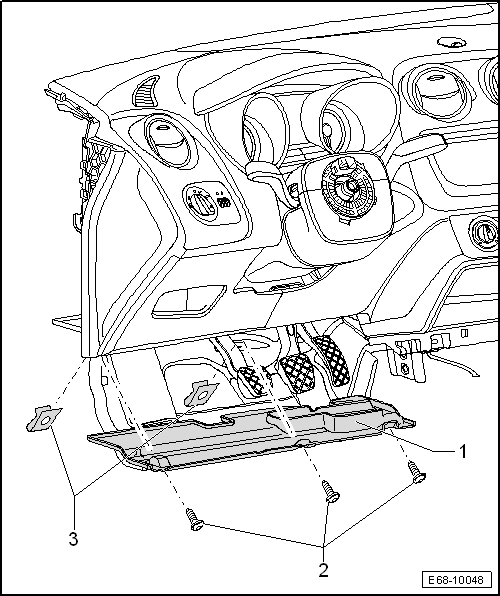 1
3
2
E68-10048