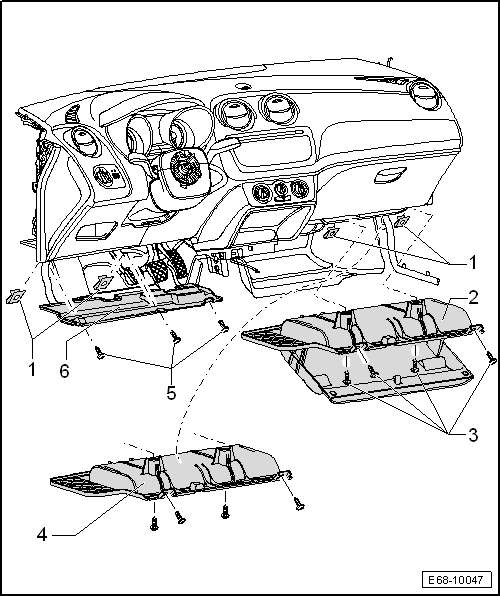 1
2
1
6
5
3
4
E68-10047