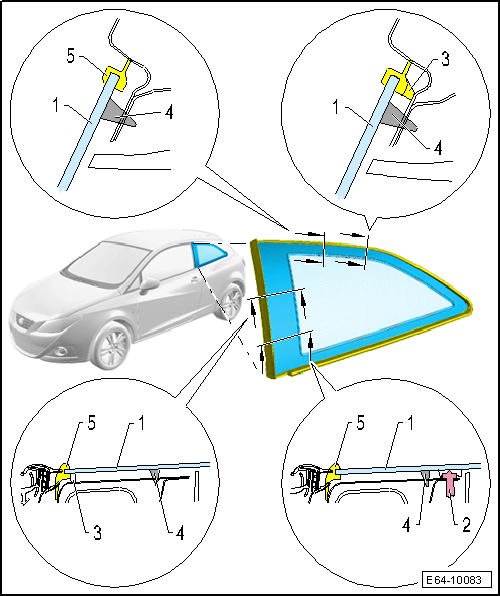 5
1
4

3
1
4

5
1
3
4

5
1
4
2

E64-10083