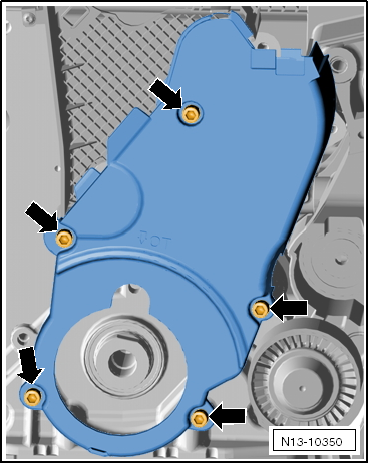 OT

N13-10350