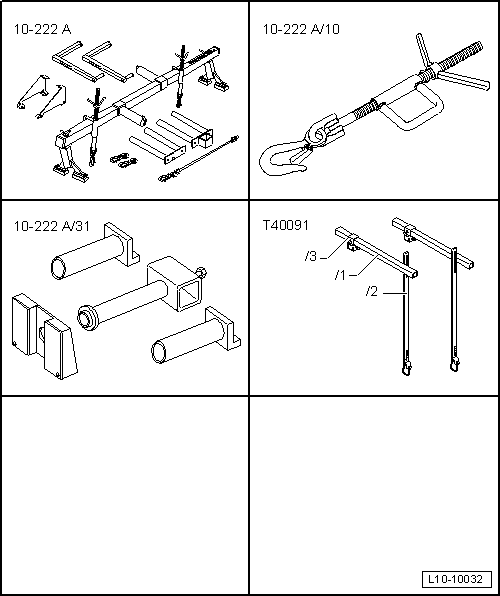 10-222 A

10-222 A/10

10-222 A/31

T40091

/3

/1

/2

L10-10032