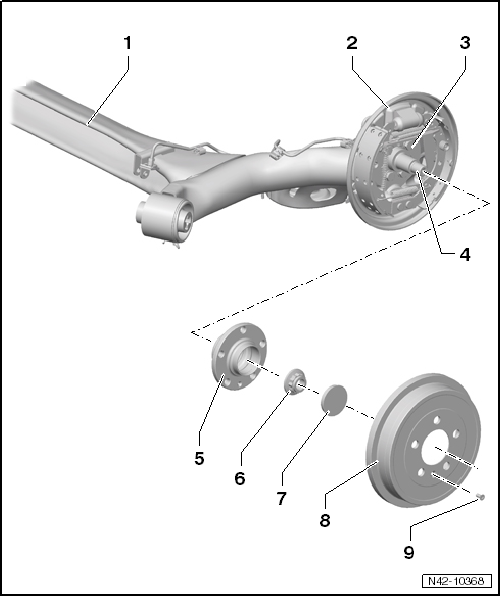 1
2
3
4
5
6
7
8
9
N42-10368