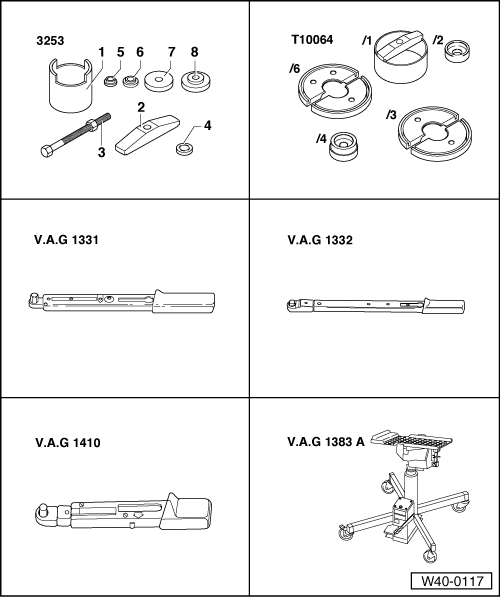 3253
1
5
6
7
8
2
3
4

T10064
/1
/2
/6
/3
/4

V.A.G 1331

V.A.G 1332

V.A.G 1410

V.A.G 1383 A

W40-0117