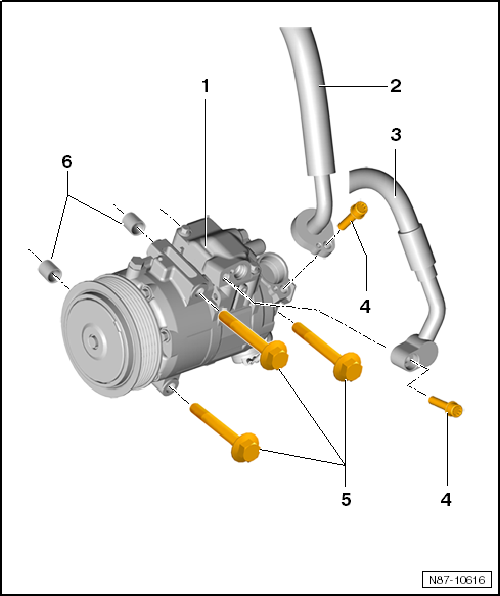 1
2
3
6
4
5
4
N87-10616