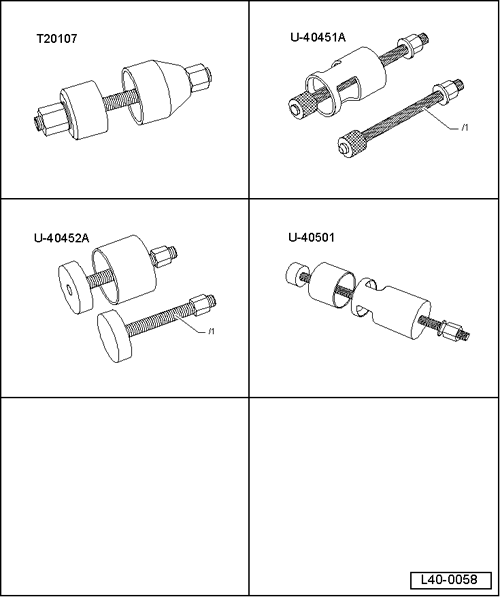 T20107

U-40451A

/1

U-40452A

/1

U-40501

L40-0058