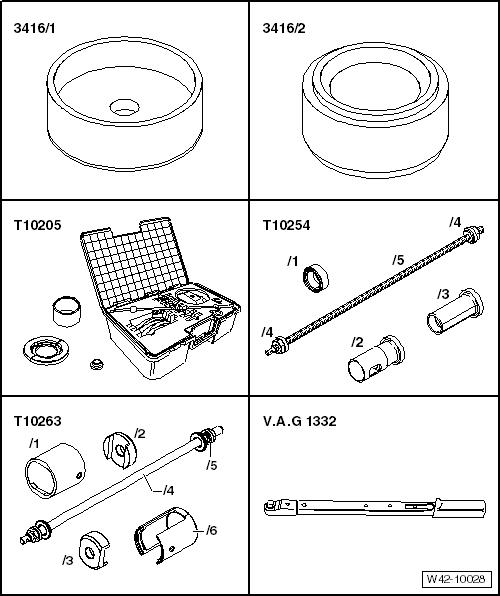 3416/1

3416/2

T10205

T10254

/4

/1

/5

/3

/4

/2

T10263

/1

/2

/5

/4

/6

/3

V.A.G 1332

W42-10028