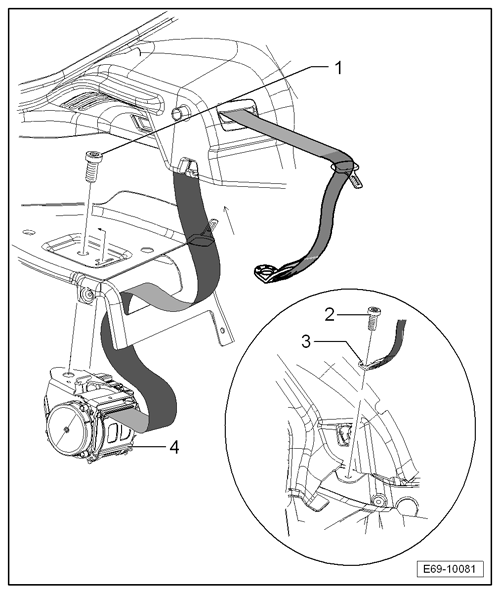 1
2
3
4
E69-10081