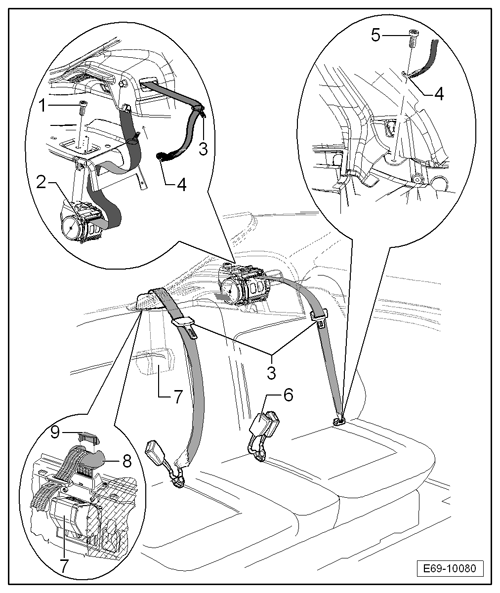 1
2
3
4
5
4
3
7
6
9
8
7
E69-10080