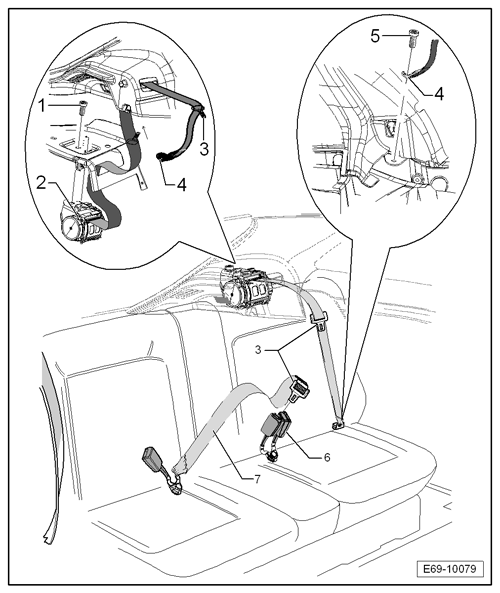 1
2
3
4
5
4
3
6
7
E69-10079