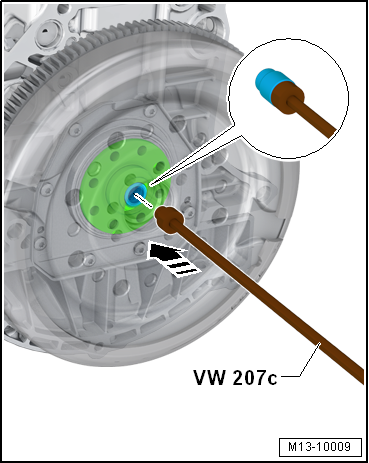 VW 207c

M13-10009