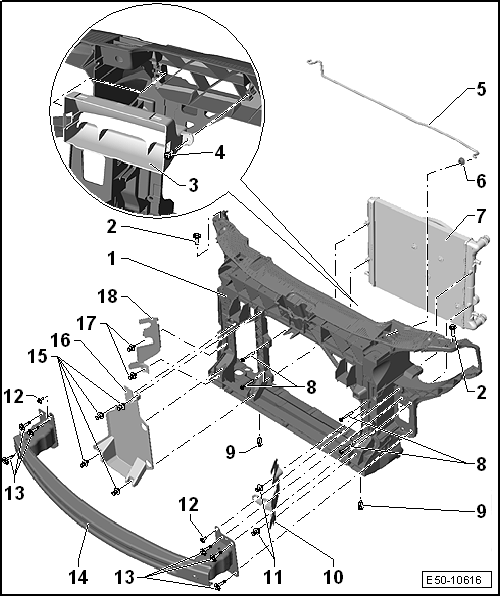 5
4
3
6
7
2
1
18
17
16
15
8
2
12
9
8
13
9
12
14
13
11
10
E50-10616