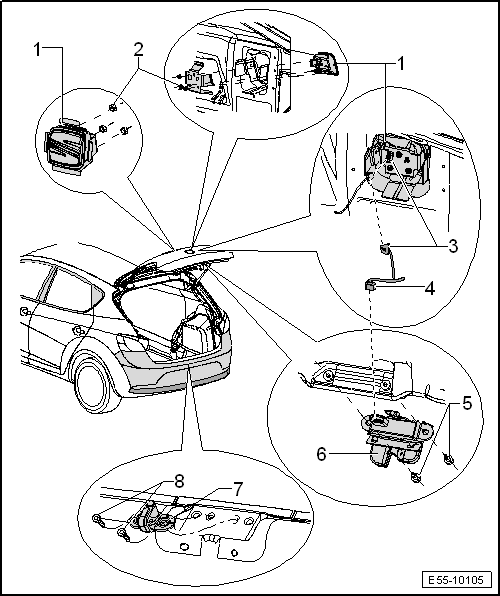 1
2
1
3
4
5
6
8
7
E55-10105