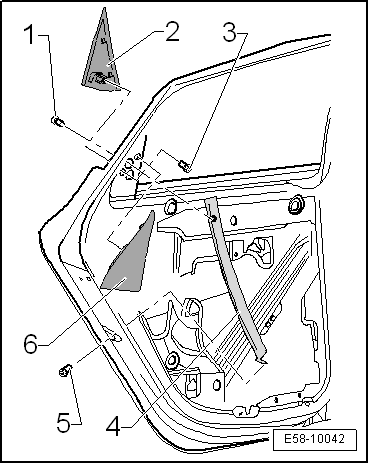 1
2
3
6
5
4
E58-10042