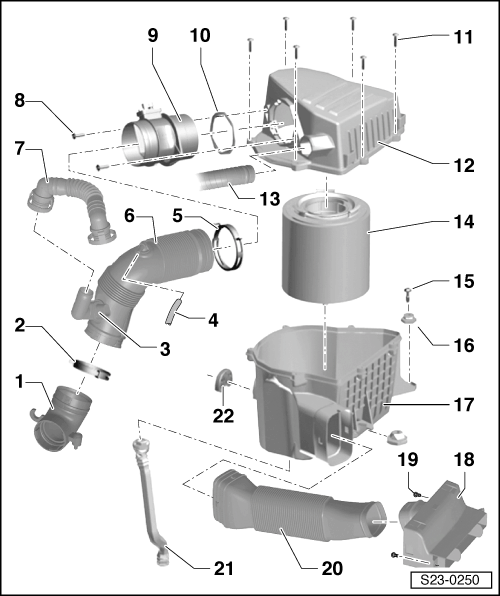 9
10
11
8
7
12
13
6
5
14
15
4
2
3
16
1
22
17
19
18
21
20
S23-0250