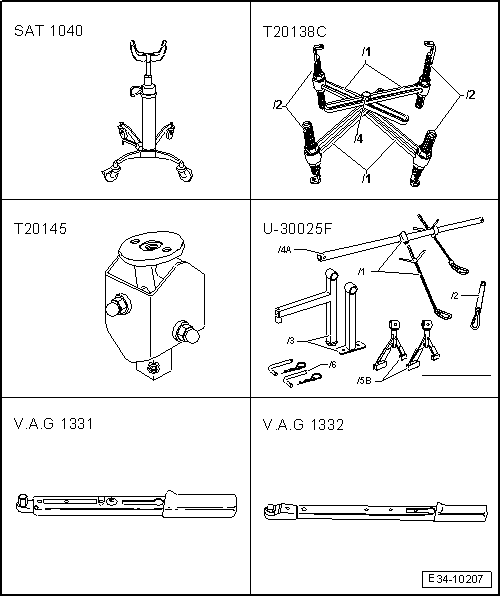 SAT 1040

T20138C
/1
/2
/2
/4
/1

T20145

U-30025F
/4A
/1
/2
/3
/6
/5B

V.A.G 1331

V.A.G 1332

E34-10207