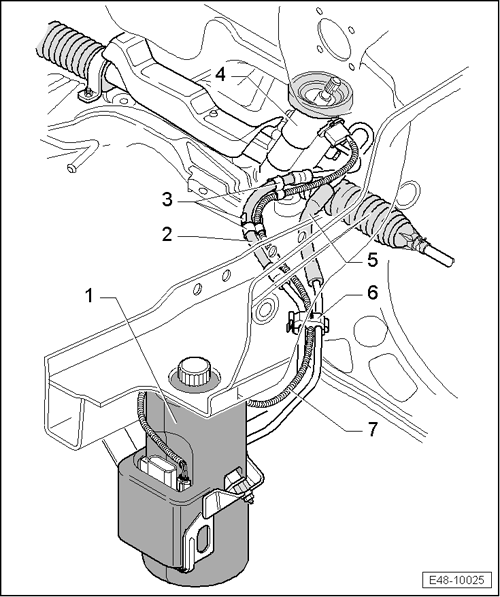 4
3
2
5
1
6
7
E48-10025