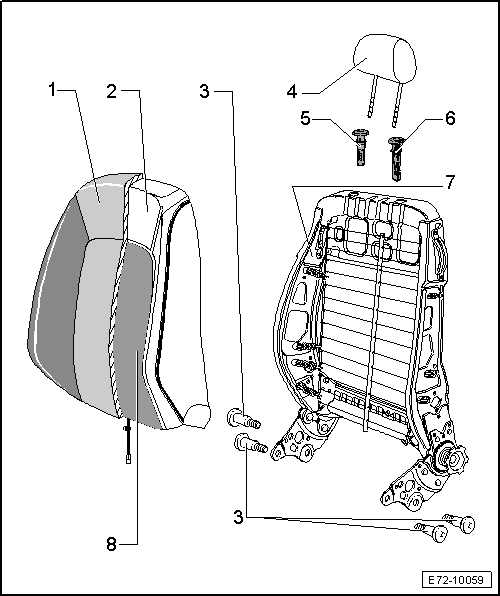 1
2
3
4
5
6
7
3
8
E72-10059