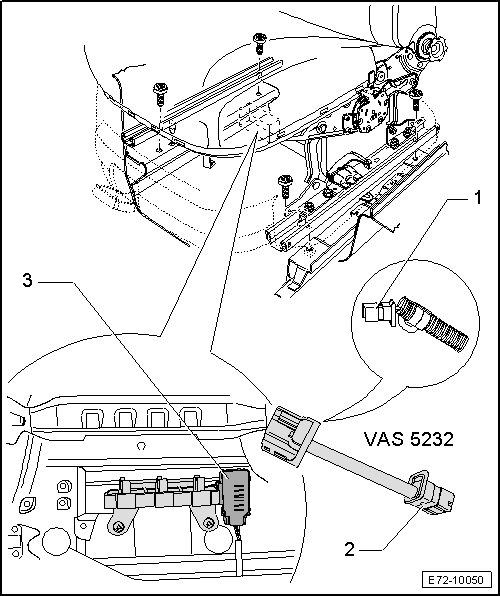 1

3

VAS 5232

2

E72-10050