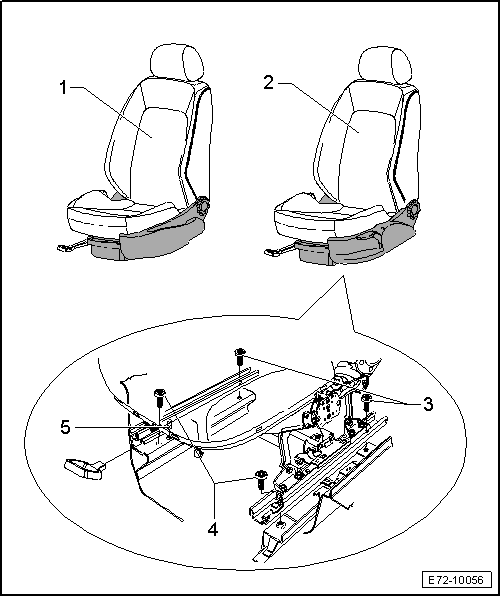 1
2
3
5
4
E72-10056