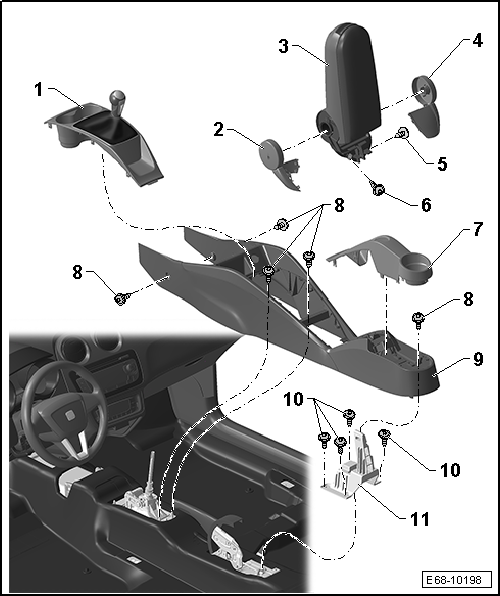 1
2
3
4
5
6
8
7
8
8
9
10
10
11
E68-10198