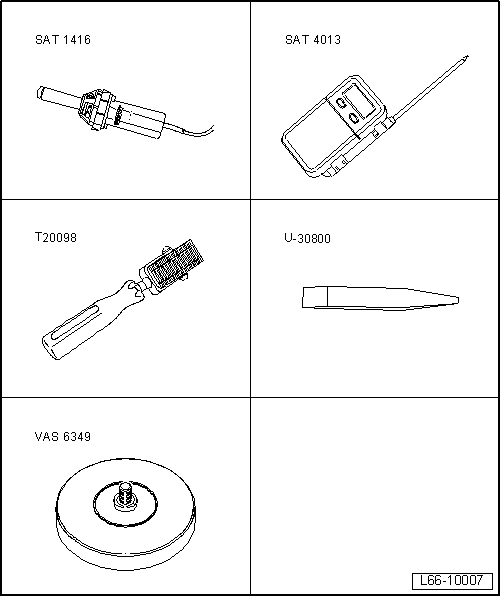 SAT 1416

SAT 4013

T20098

U-30800

VAS 6349

L66-10007