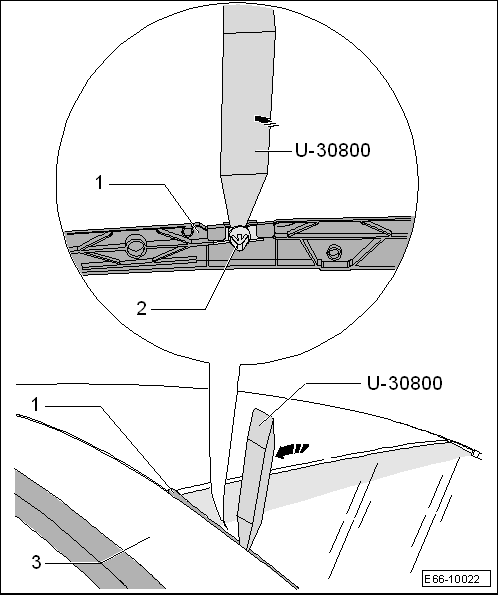 U-30800

1

2

U-30800

1

3

E66-10022