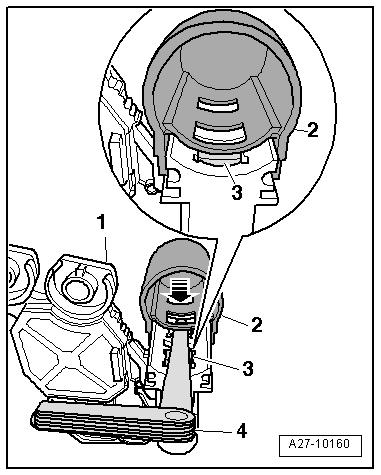 2
3
1
2
3
4
A27-10160