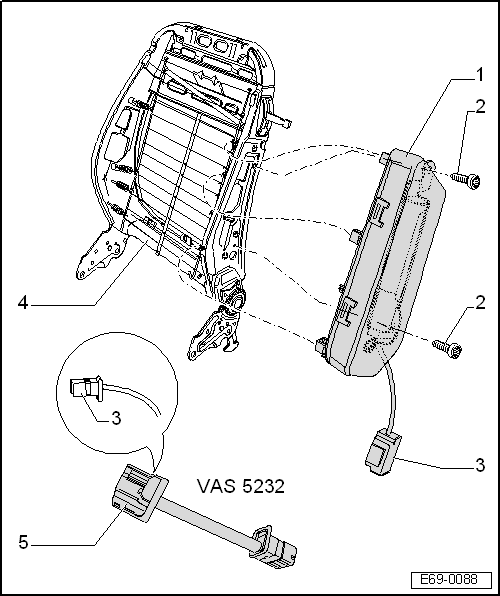 1
2
4
2
3
3
VAS 5232
5
E69-0088