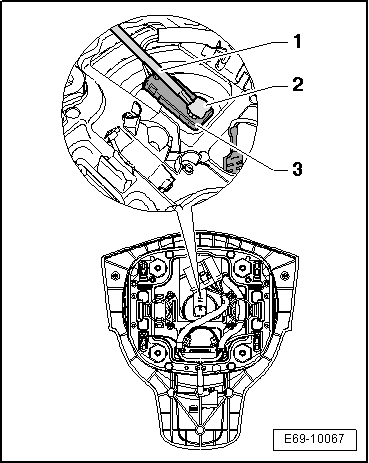 1
2
3
E69-10067