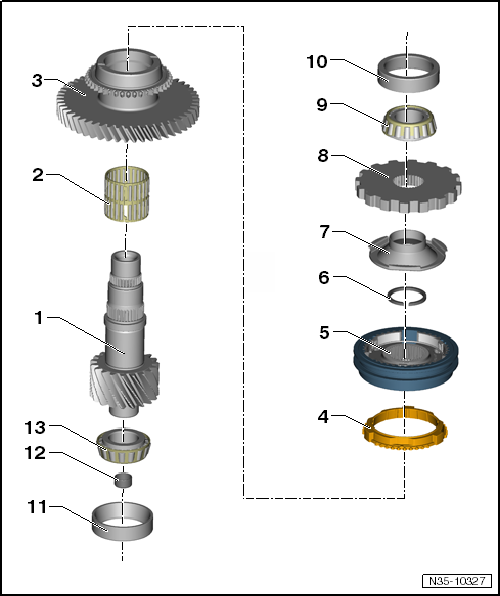 3
2
1
13
12
11
10
9
8
7
6
5
4
N35-10327